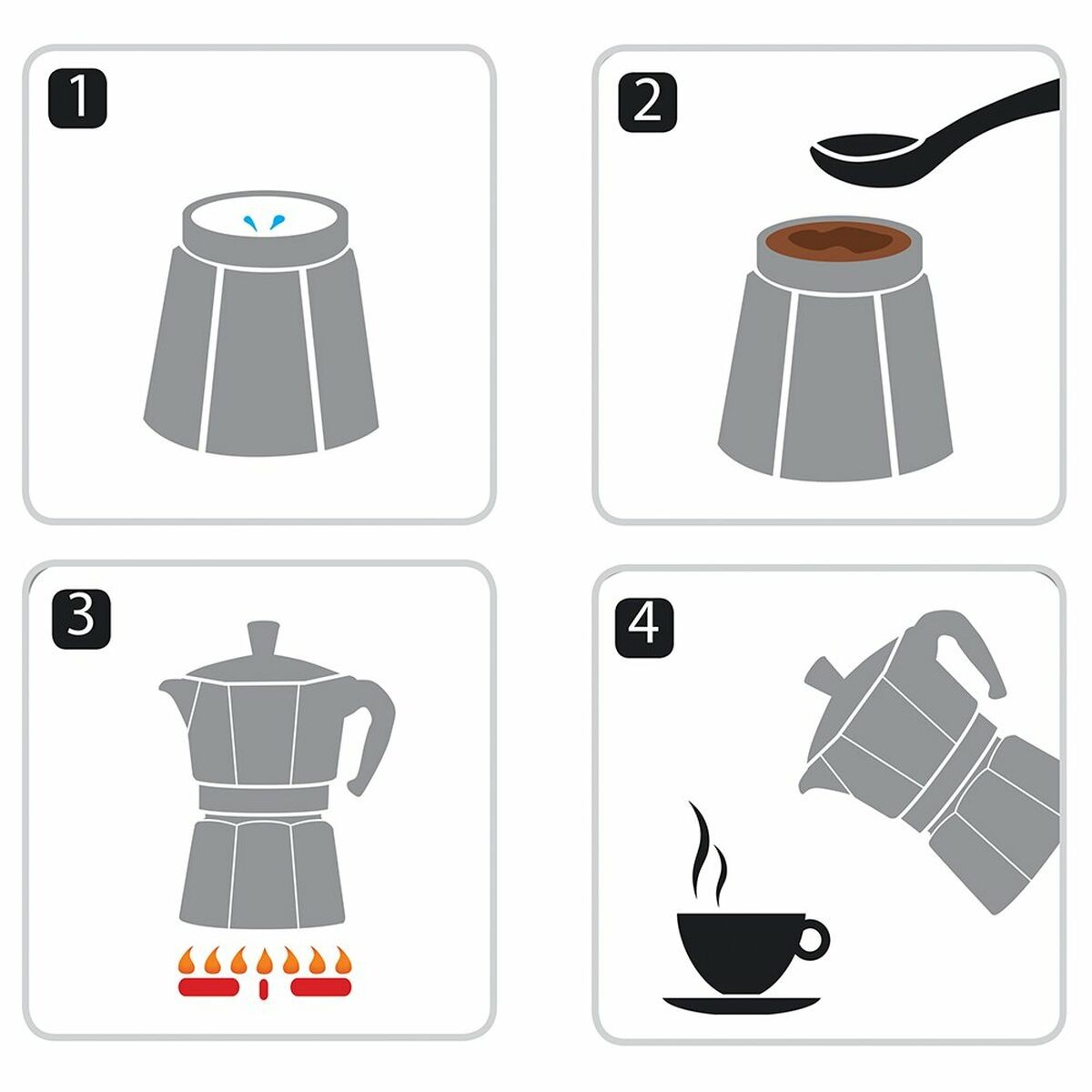 1

2

3

4