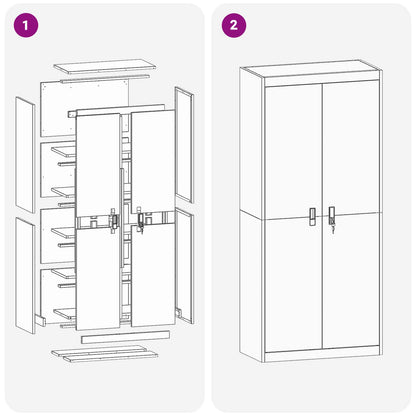 1

2