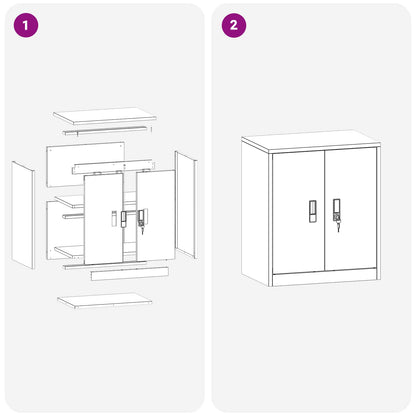 1

2