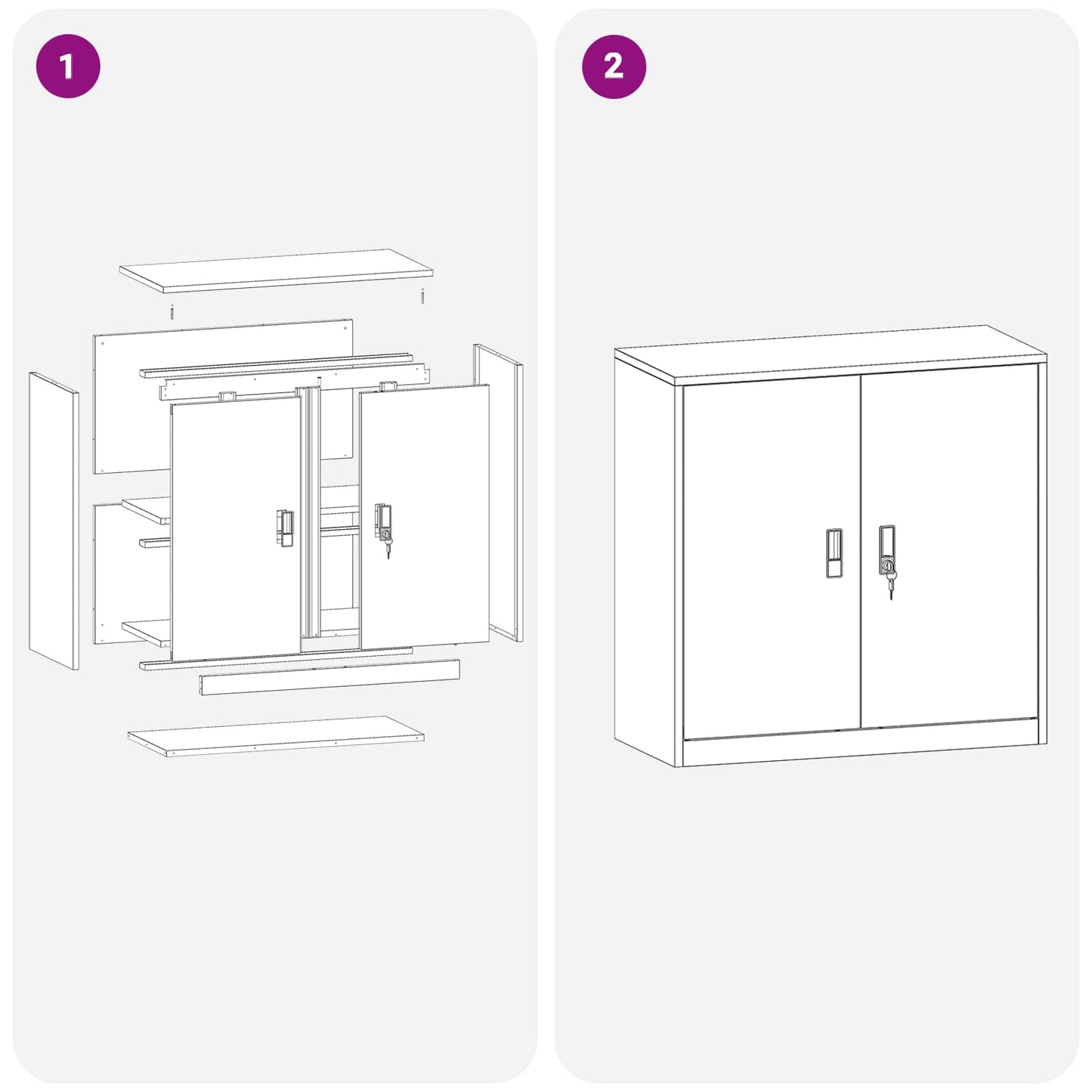 1

2