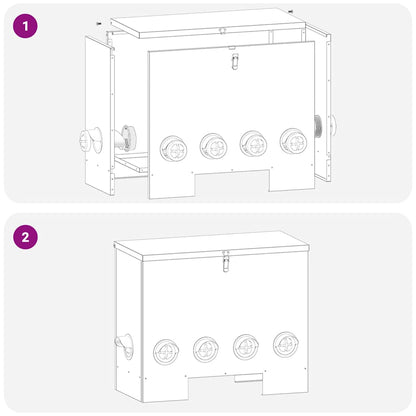 1

2