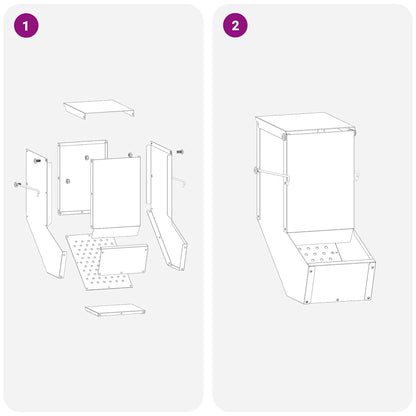 1

2