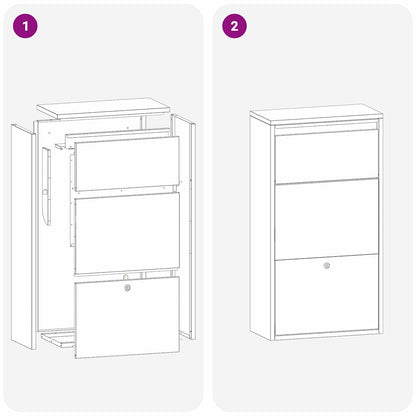 1

2