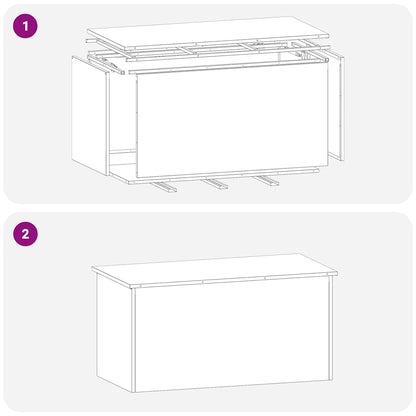 1

2