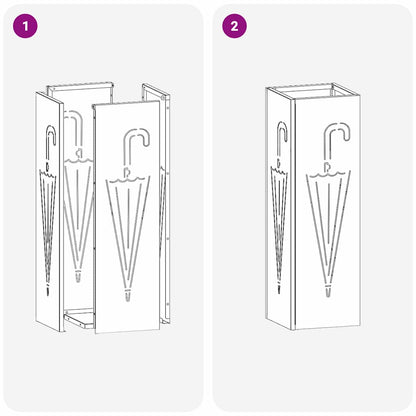 1

2