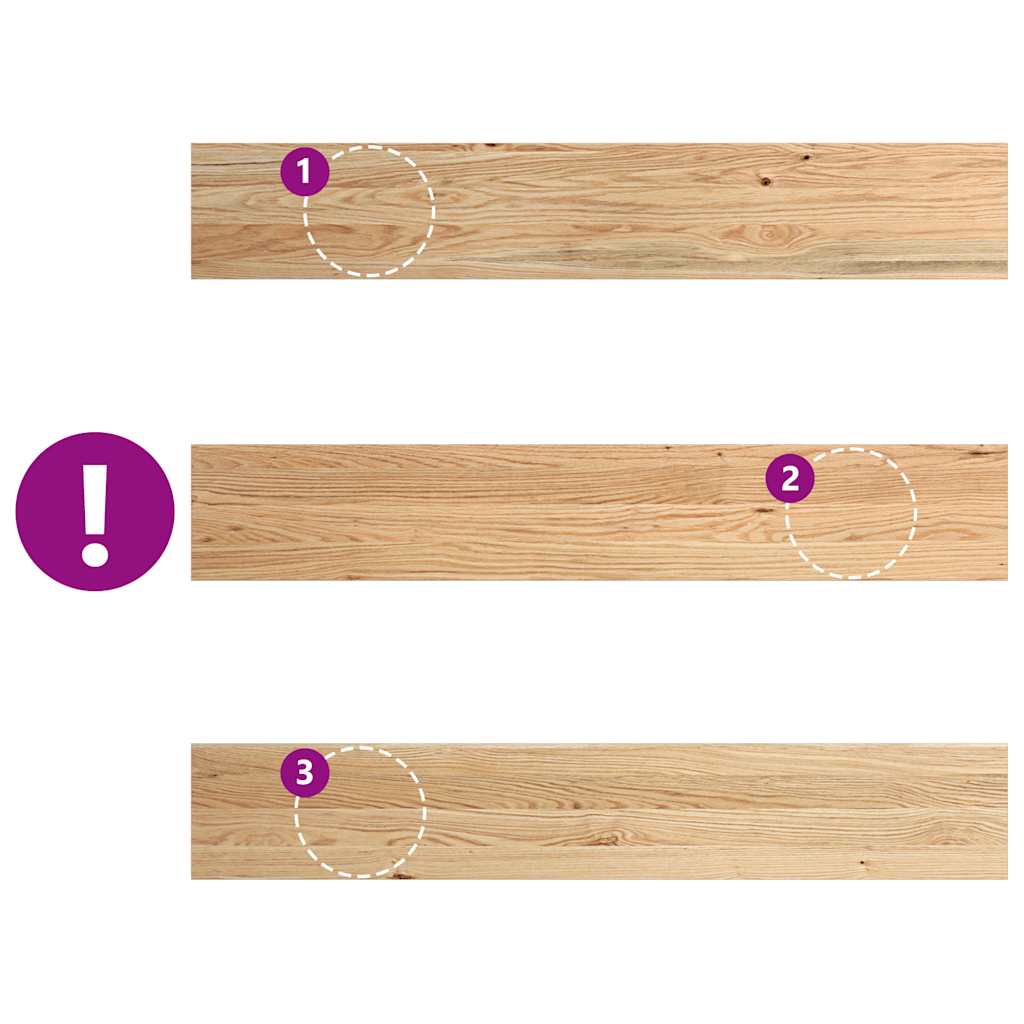 1

!

2

3