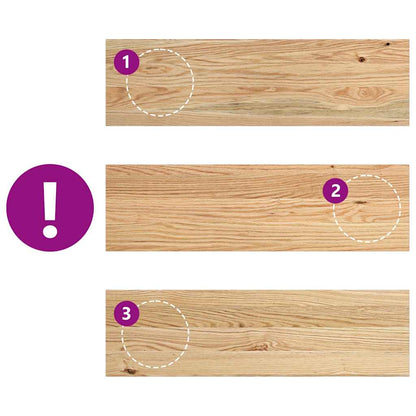 1

!

2

3