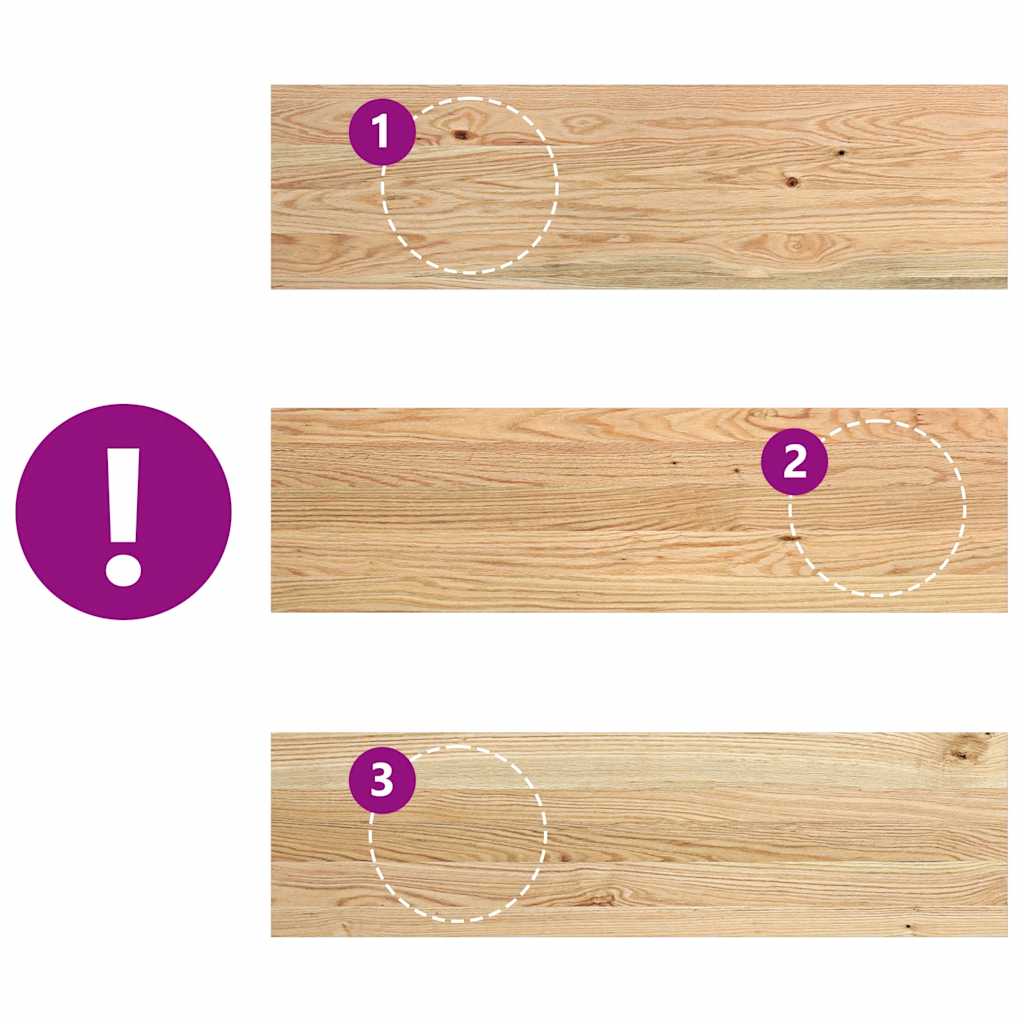 1

!

2

3