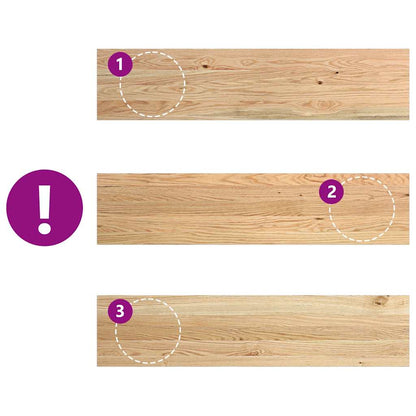 1

!

2

3