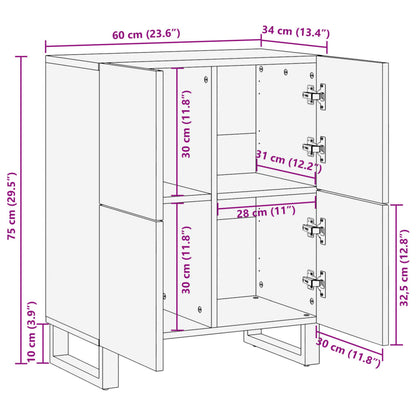 60 cm (23.6")
34 cm (13.4")
75 cm (29.5")
30 cm (11.8")
31 cm (12.2")
28 cm (11")
30 cm (11.8")
32,5 cm (12.8")
10 cm (3.9")
30 cm (11.8")