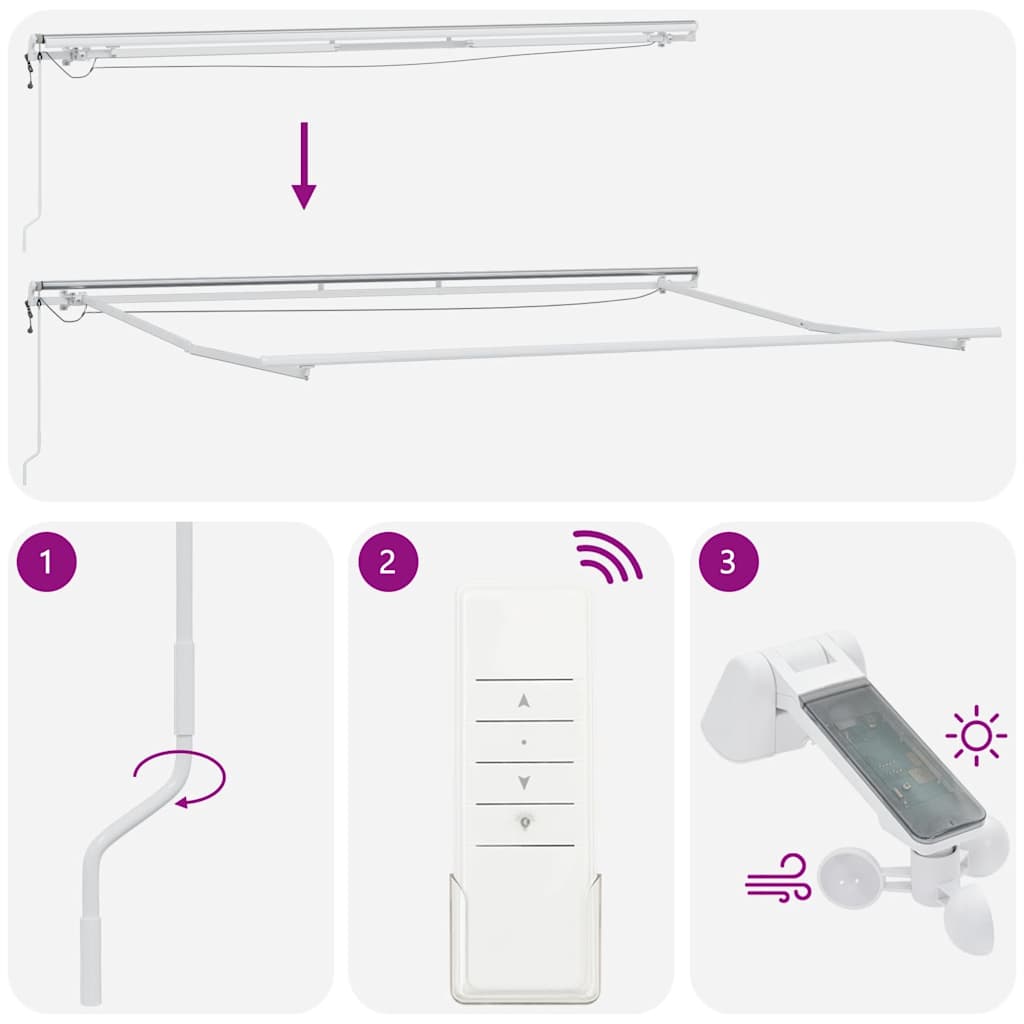 1

2

3