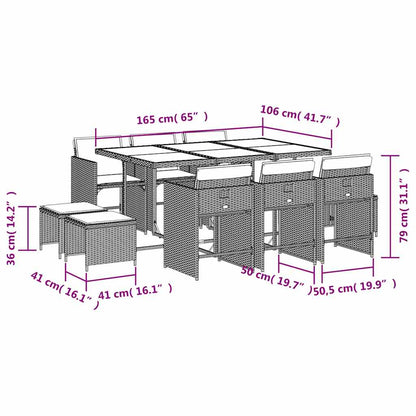 165 cm( 65" )
106 cm( 41.7" )
79 cm( 31.1" )
36 cm( 14.2" )
41 cm( 16.1" )
41 cm( 16.1" )
50 cm( 19.7" )
50,5 cm( 19.9" )