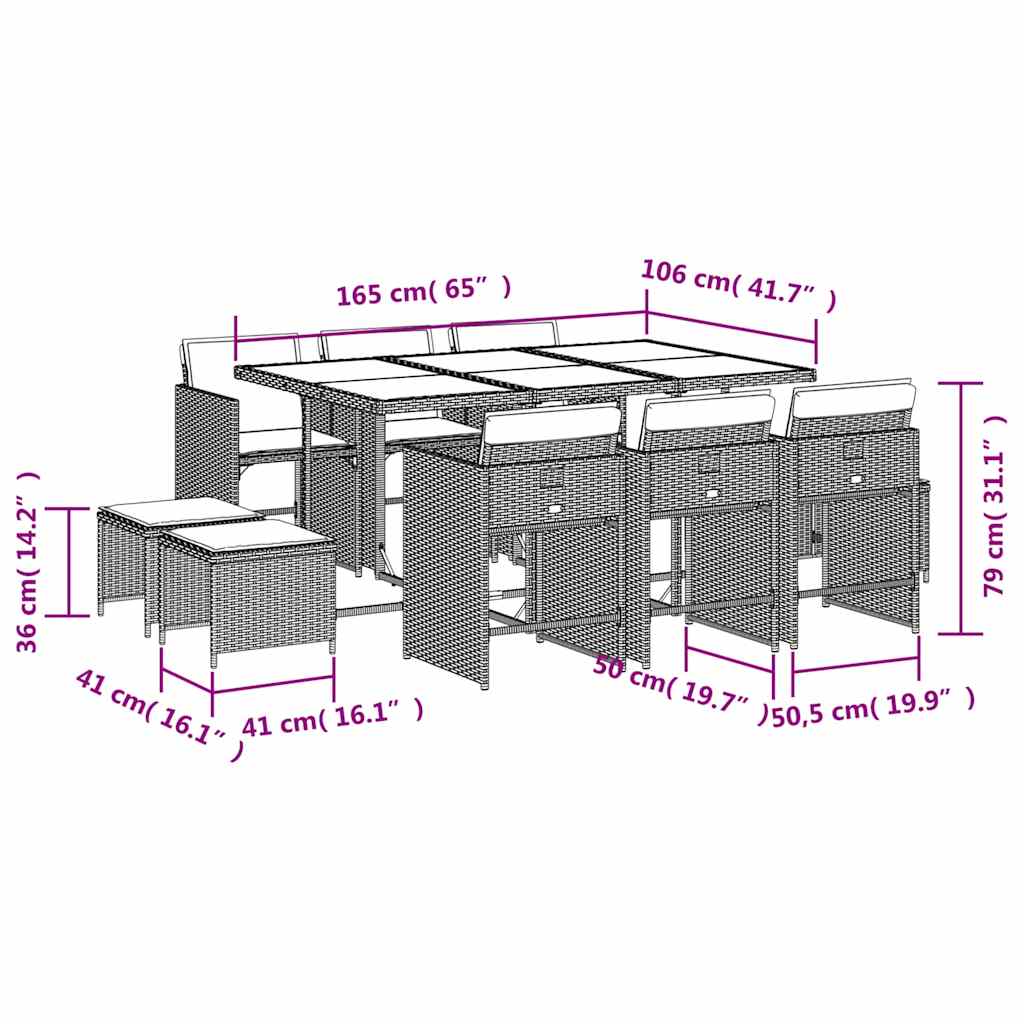 165 cm( 65" )

106 cm( 41.7" )

79 cm( 31.1" )

36 cm( 14.2" )

41 cm( 16.1" )

41 cm( 16.1" )

50 cm( 19.7" )

50,5 cm( 19.9" )