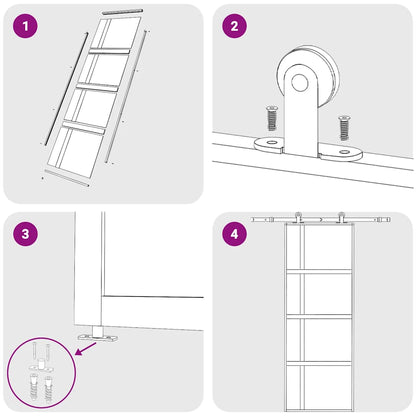 1

2

3

4