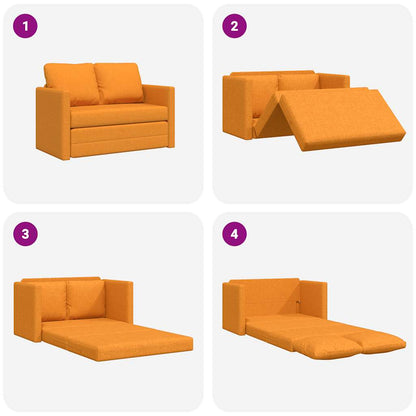 1

2

3

4