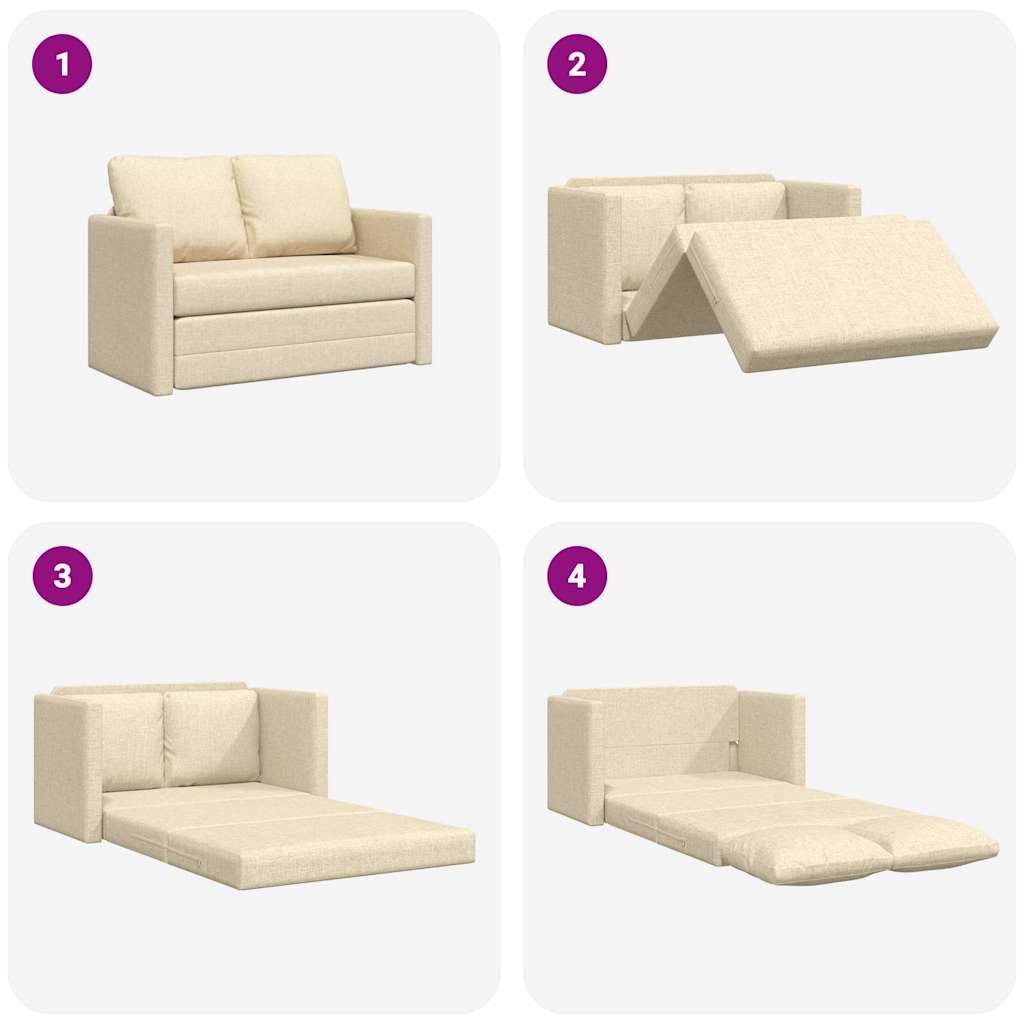 1

2

3

4