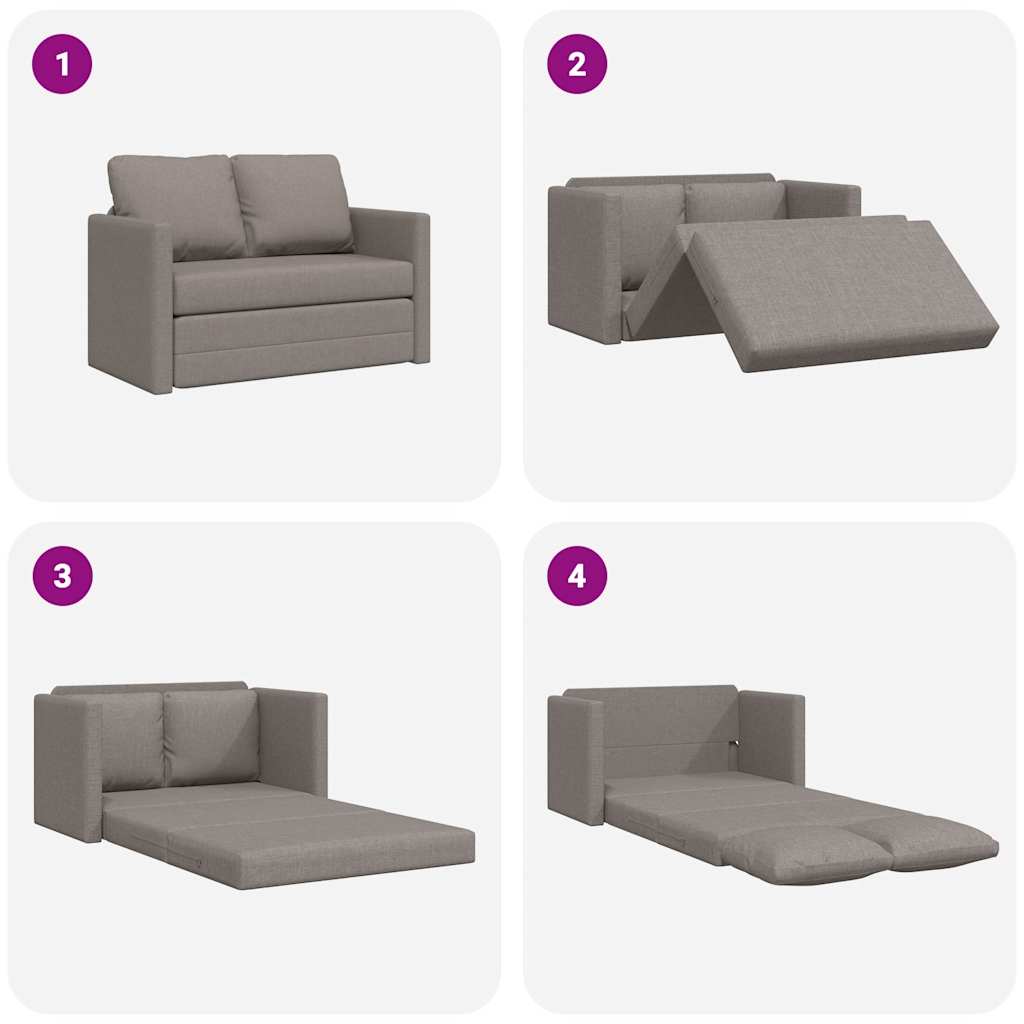 1

2

3

4