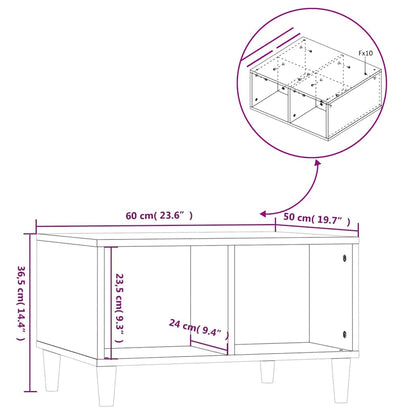 Fx10

60 cm( 23.6" )

50 cm( 19.7" )

36,5 cm( 14.4" )

23,5 cm( 9.3" )

24 cm( 9.4" )