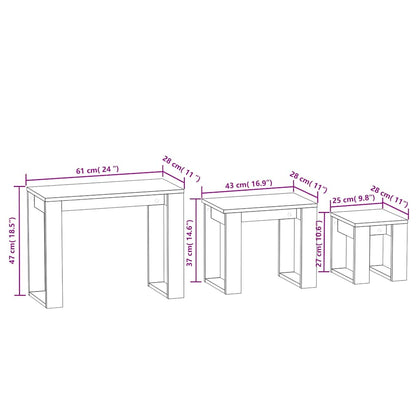 61 cm( 24 ")
28 cm( 11 ")
47 cm( 18.5")
43 cm( 16.9")
28 cm( 11")
37 cm( 14.6")
25 cm( 9.8")
28 cm( 11")
27 cm( 10.6")