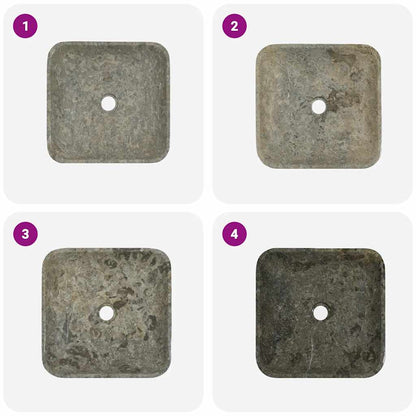 1

2

3

4