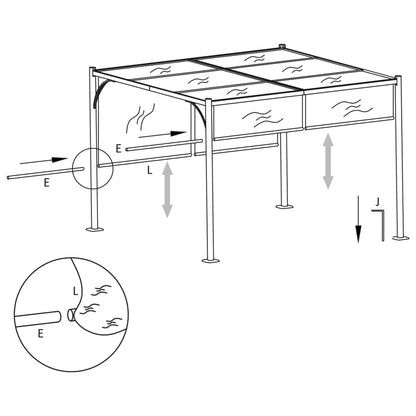 E
E
L
J
L
E