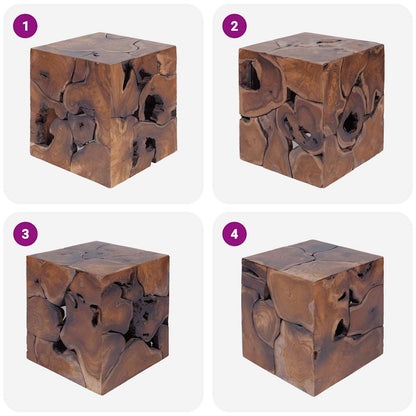 1

2

3

4