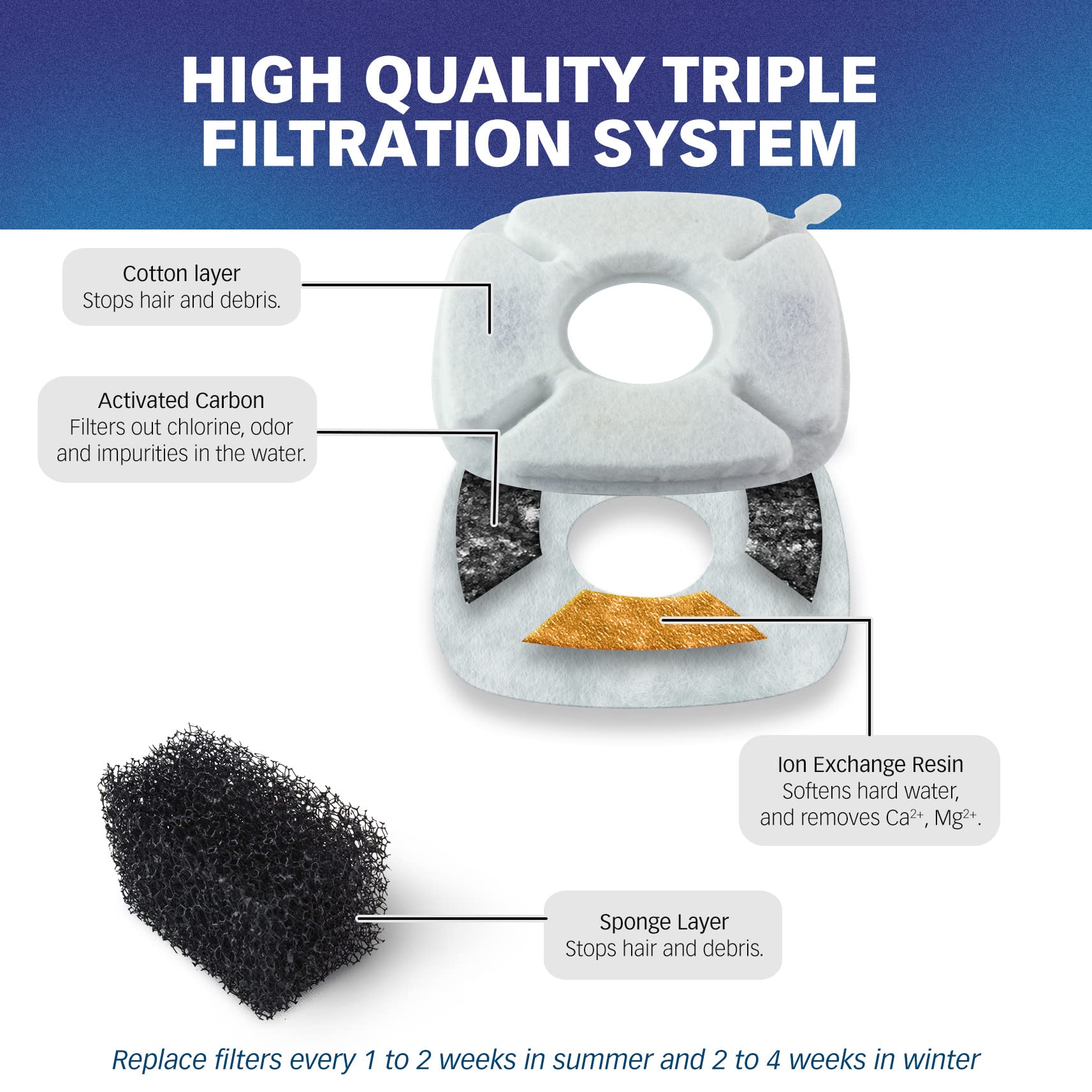 HIGH QUALITY TRIPLE FILTRATION SYSTEM

Cotton layer
Stops hair and debris.

Activated Carbon
Filters out chlorine, odor and impurities in the water.

Ion Exchange Resin
Softens hard water, and removes $Ca^{2+}$, $Mg^{2+}$.

Sponge Layer
Stops hair and debris.

Replace filters every 1 to 2 weeks in summer and 2 to 4 weeks in winter