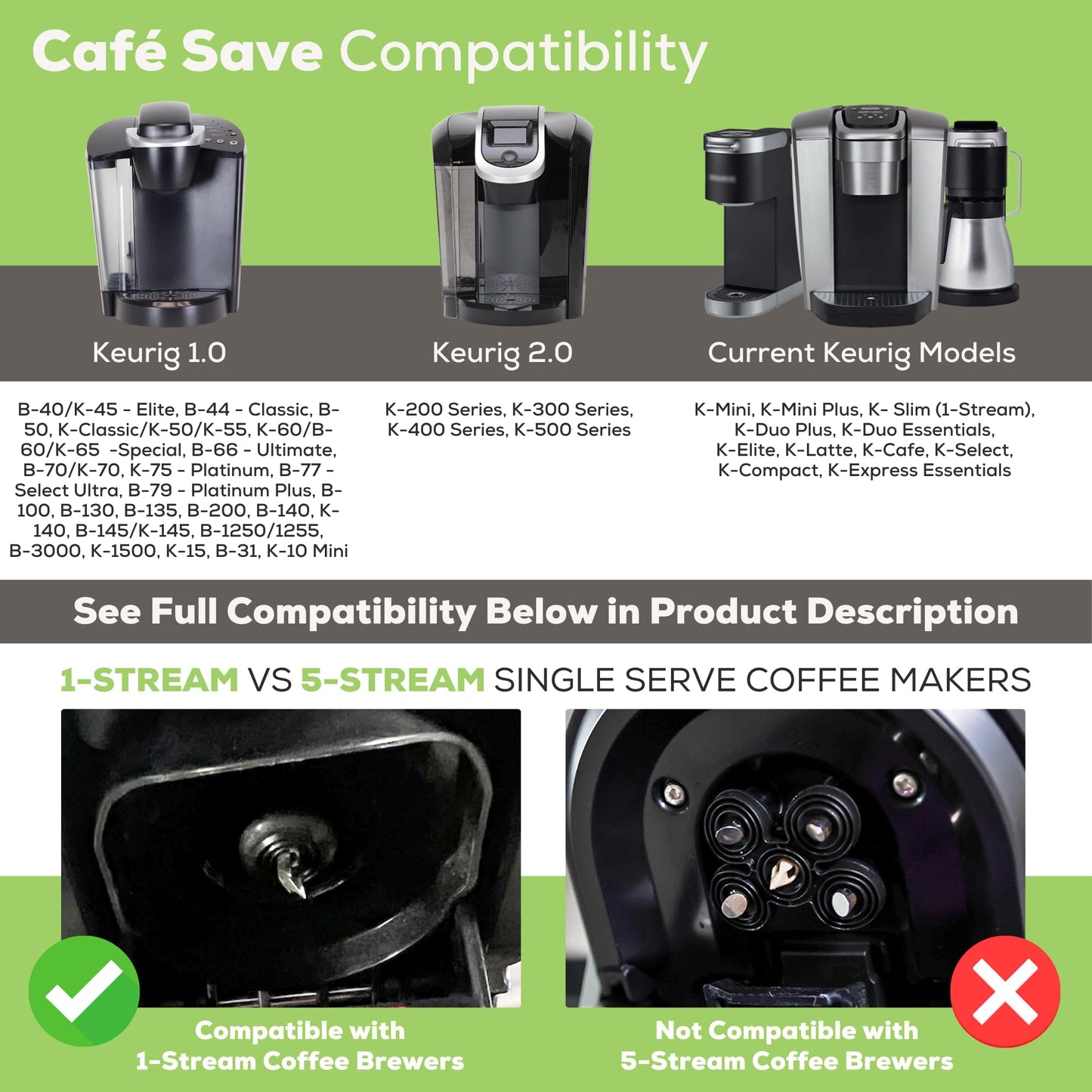 Café Save Compatibility

Keurig 1.0

Keurig 2.0

Current Keurig Models

B-40/K-45 - Elite, B-44 - Classic, B-50, K-Classic/K-50/K-55, K-60/B-60/K-65 -Special, B-66 - Ultimate, B-70/K-70, K-75 - Platinum, B-77 - Select Ultra, B-79 - Platinum Plus, B-100, B-130, B-135, B-200, B-140, K-140, B-145/K-145, B-1250/1255, B-3000, K-1500, K-15, B-31, K-10 Mini

K-200 Series, K-300 Series, K-400 Series, K-500 Series

K-Mini, K-Mini Plus, K- Slim (1-Stream), K-Duo Plus, K-Duo Essentials, K-Elite, K-Latte, K-Cafe, K-Select, K-Compact, K-Express Essentials

See Full Compatibility Below in Product Description

1-STREAM VS 5-STREAM SINGLE SERVE COFFEE MAKERS

Compatible with 1-Stream Coffee Brewers

Not Compatible with 5-Stream Coffee Brewers