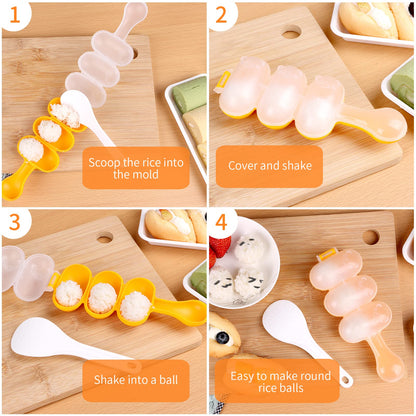 1

Scoop the rice into the mold

2

Cover and shake

3

Shake into a ball

4

Easy to make round rice balls