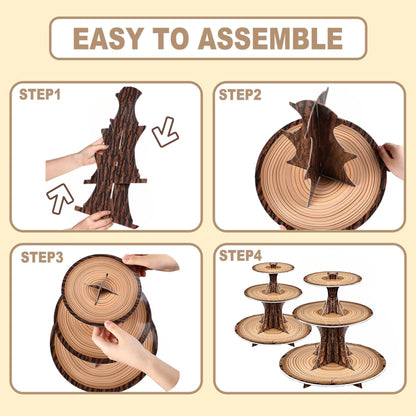 EASY TO ASSEMBLE

STEP1

STEP2

STEP3

STEP4