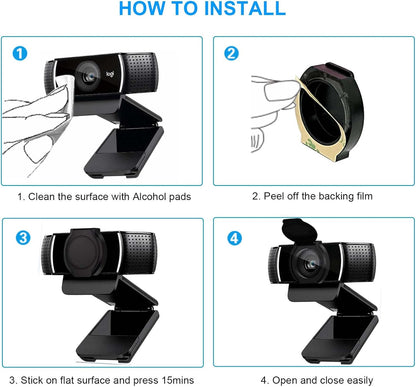 HOW TO INSTALL

1

logi

1. Clean the surface with Alcohol pads

2

2. Peel off the backing film

3

3. Stick on flat surface and press 15mins

4

4. Open and close easily