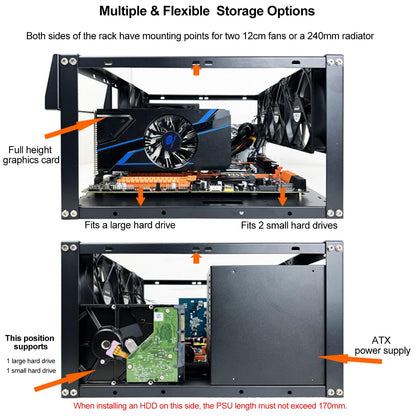 Multiple & Flexible Storage Options

Both sides of the rack have mounting points for two 12cm fans or a 240mm radiator

Full height graphics card

Fits a large hard drive

Fits 2 small hard drives

This position supports

1 large hard drive

1 small hard drive

ATX power supply

When installing an HDD on this side, the PSU length must not exceed 170mm.