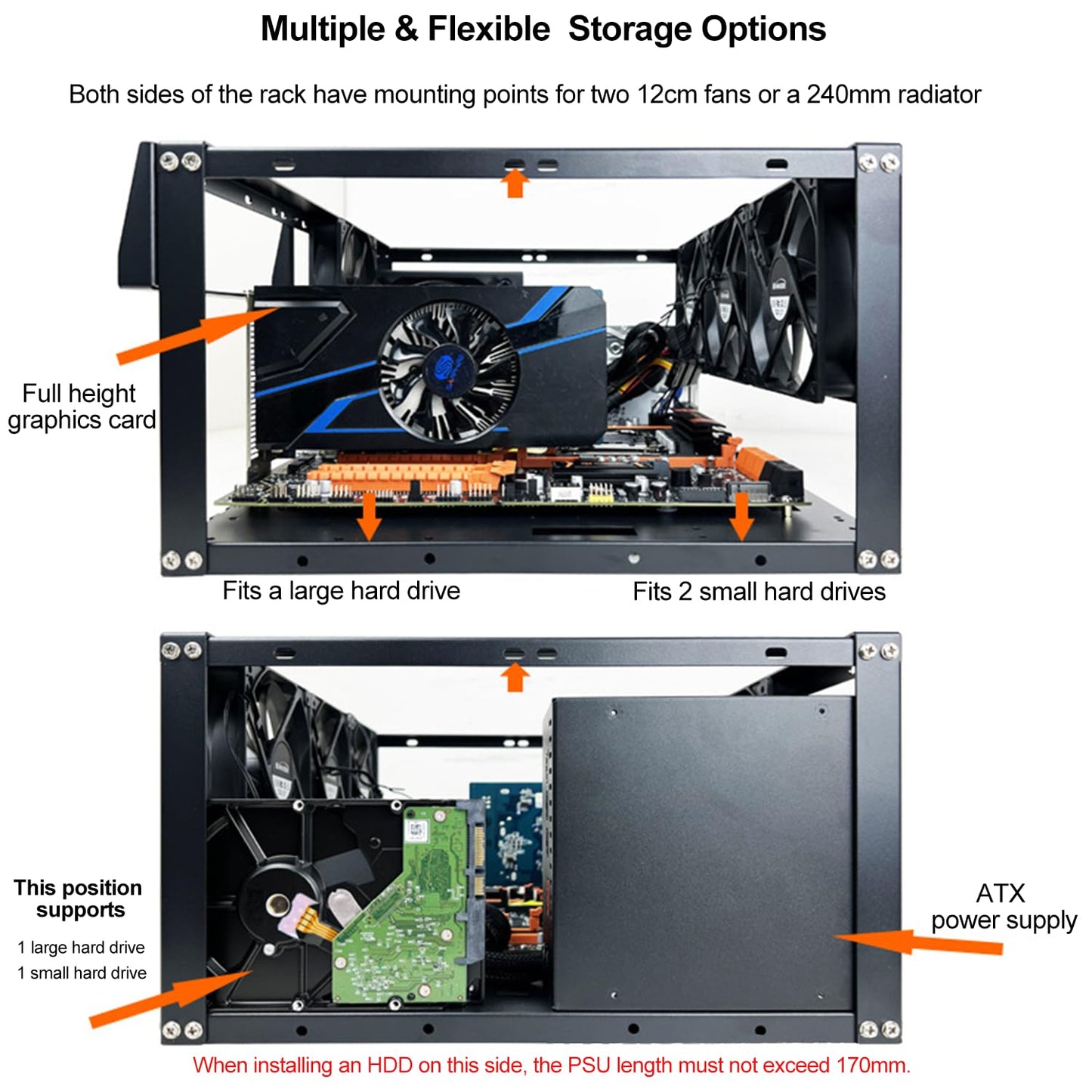 Multiple & Flexible Storage Options

Both sides of the rack have mounting points for two 12cm fans or a 240mm radiator

Full height graphics card

Fits a large hard drive

Fits 2 small hard drives

This position supports

1 large hard drive

1 small hard drive

ATX power supply

When installing an HDD on this side, the PSU length must not exceed 170mm.