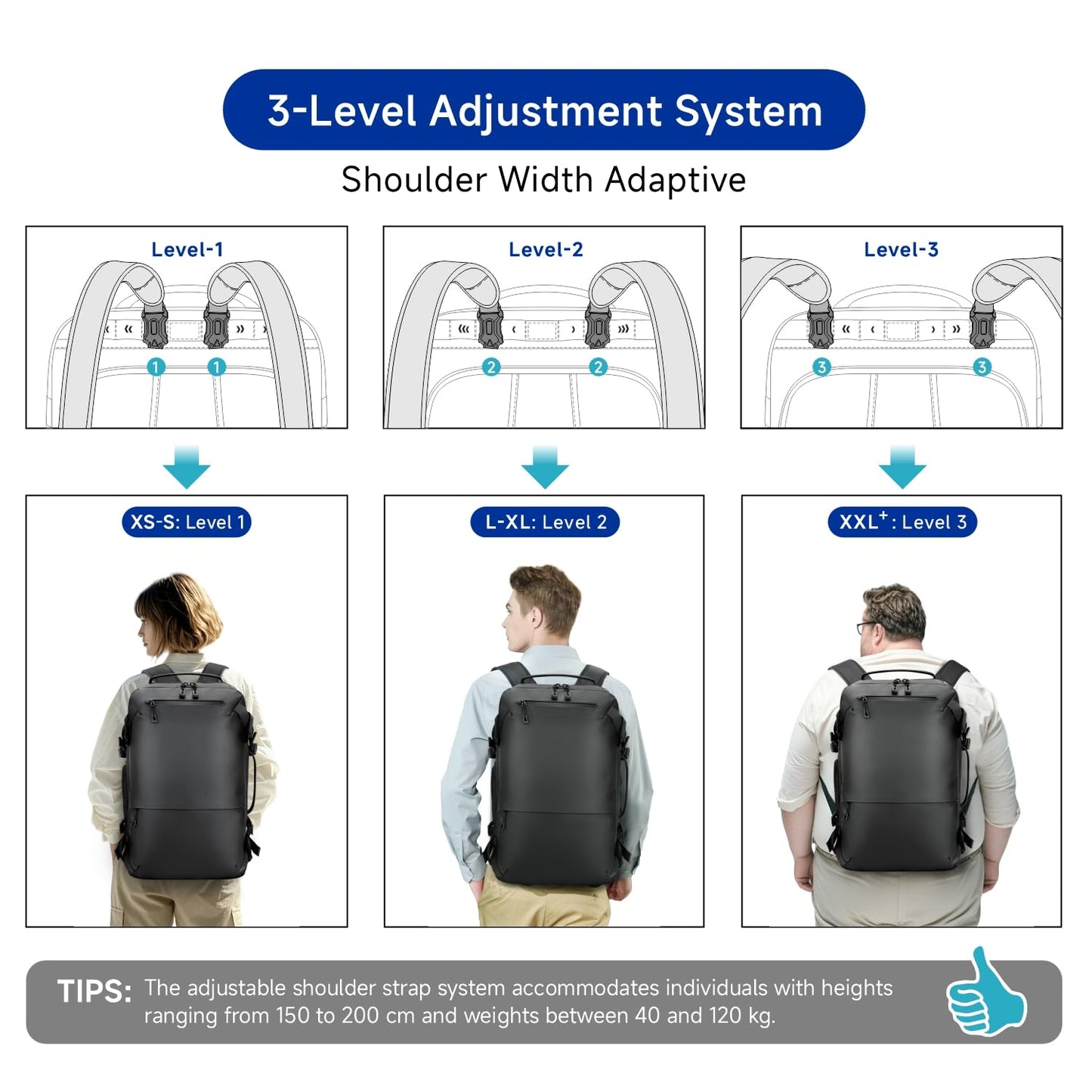 3-Level Adjustment System

Shoulder Width Adaptive

Level-1

1 1

Level-2

2 2

Level-3

3 3

XS-S: Level 1

L-XL: Level 2

XXL$^+$: Level 3

TIPS: The adjustable shoulder strap system accommodates individuals with heights ranging from 150 to 200 cm and weights between 40 and 120 kg.