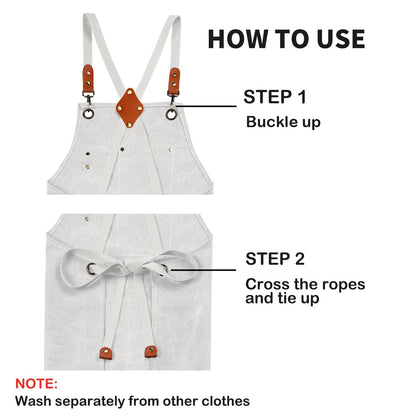 HOW TO USE

STEP 1
Buckle up

STEP 2
Cross the ropes and tie up

NOTE:
Wash separately from other clothes