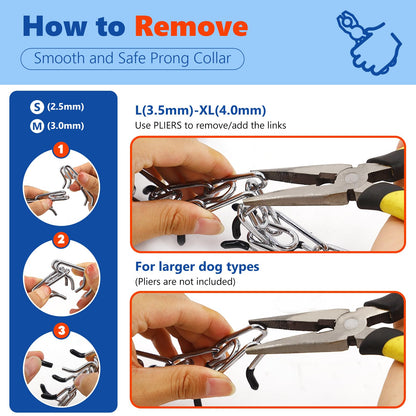 How to Remove

Smooth and Safe Prong Collar

S (2.5mm)

M (3.0mm)

1

2

3

L(3.5mm)-XL(4.0mm)

Use PLIERS to remove/add the links

For larger dog types

(Pliers are not included)