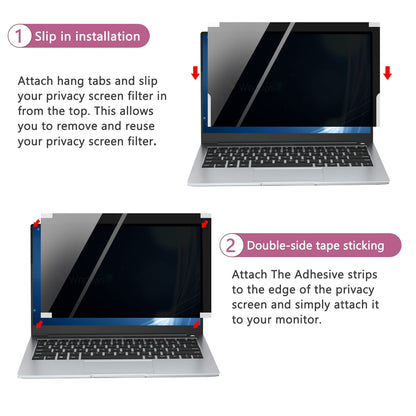 1 Slip in installation

Attach hang tabs and slip your privacy screen filter in from the top. This allows you to remove and reuse your privacy screen filter.

2 Double-side tape sticking

Attach The Adhesive strips to the edge of the privacy screen and simply attach it to your monitor.