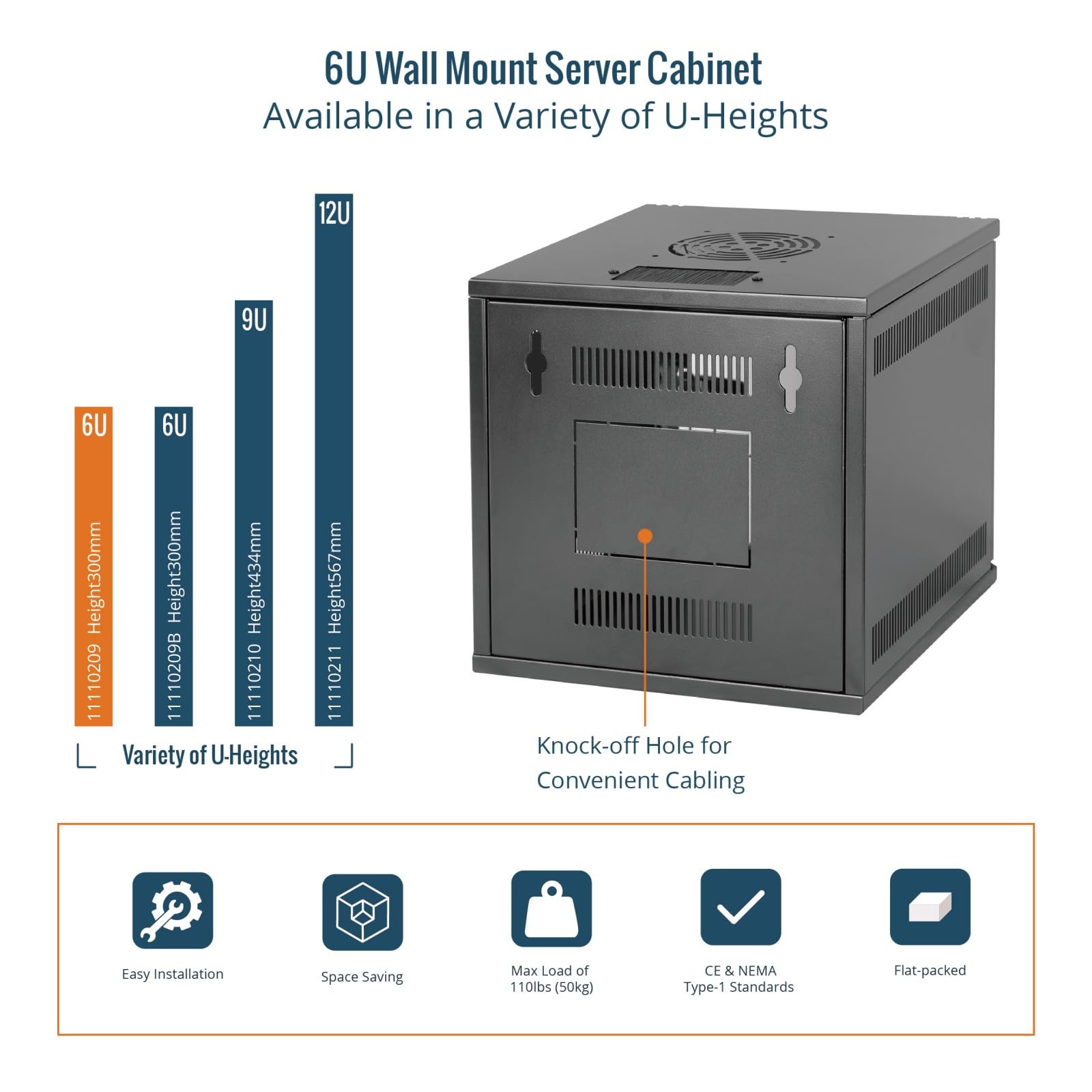 6U Wall Mount Server Cabinet
Available in a Variety of U-Heights

6U
11110209 Height300mm

6U
11110209B Height300mm

9U
11110210 Height434mm

12U
11110211 Height567mm

Variety of U-Heights

Knock-off Hole for Convenient Cabling

Easy Installation

Space Saving

Max Load of 110lbs (50kg)

CE & NEMA Type-1 Standards

Flat-packed