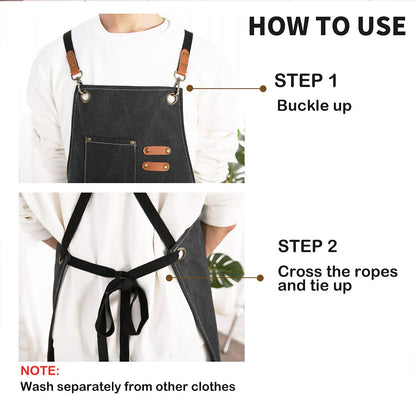 HOW TO USE

STEP 1
Buckle up

STEP 2
Cross the ropes and tie up

NOTE:
Wash separately from other clothes