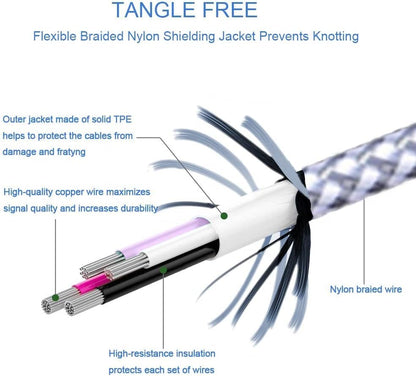 TANGLE FREE

Flexible Braided Nylon Shielding Jacket Prevents Knotting

Outer jacket made of solid TPE helps to protect the cables from damage and fratyng

High-quality copper wire maximizes signal quality and increases durability

Nylon braied wire

High-resistance insulation protects each set of wires