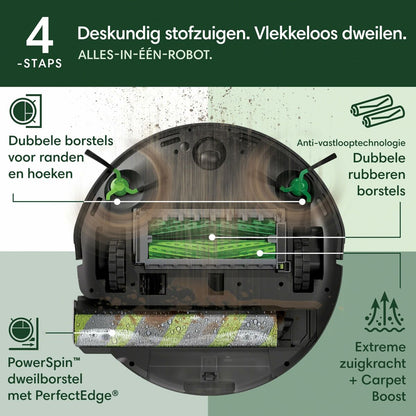 4
-STAPS

Deskundig stofzuigen. Vlekkeloos dweilen.
ALLES-IN-ÉÉN-ROBOT.

Dubbele borstels voor randen en hoeken

Anti-vastlooptechnologie
Dubbele rubberen borstels

PowerSpin™ dweilborstel met PerfectEdge®

Extreme zuigkracht + Carpet Boost