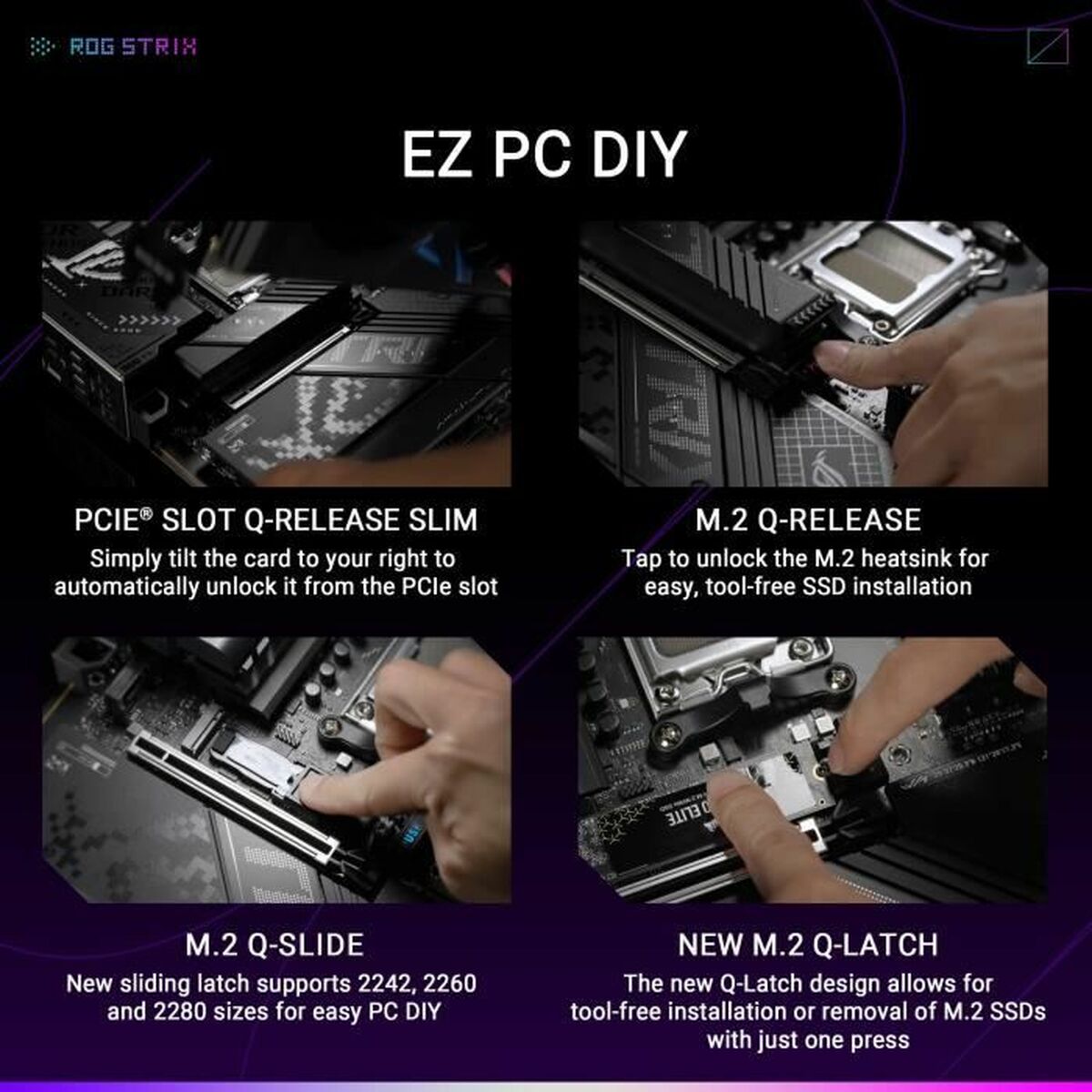 ROG STRIX

EZ PC DIY

PCIE® SLOT Q-RELEASE SLIM
Simply tilt the card to your right to automatically unlock it from the PCIe slot

M.2 Q-RELEASE
Tap to unlock the M.2 heatsink for easy, tool-free SSD installation

M.2 Q-SLIDE
New sliding latch supports 2242, 2260 and 2280 sizes for easy PC DIY

NEW M.2 Q-LATCH
The new Q-Latch design allows for tool-free installation or removal of M.2 SSDs with just one press