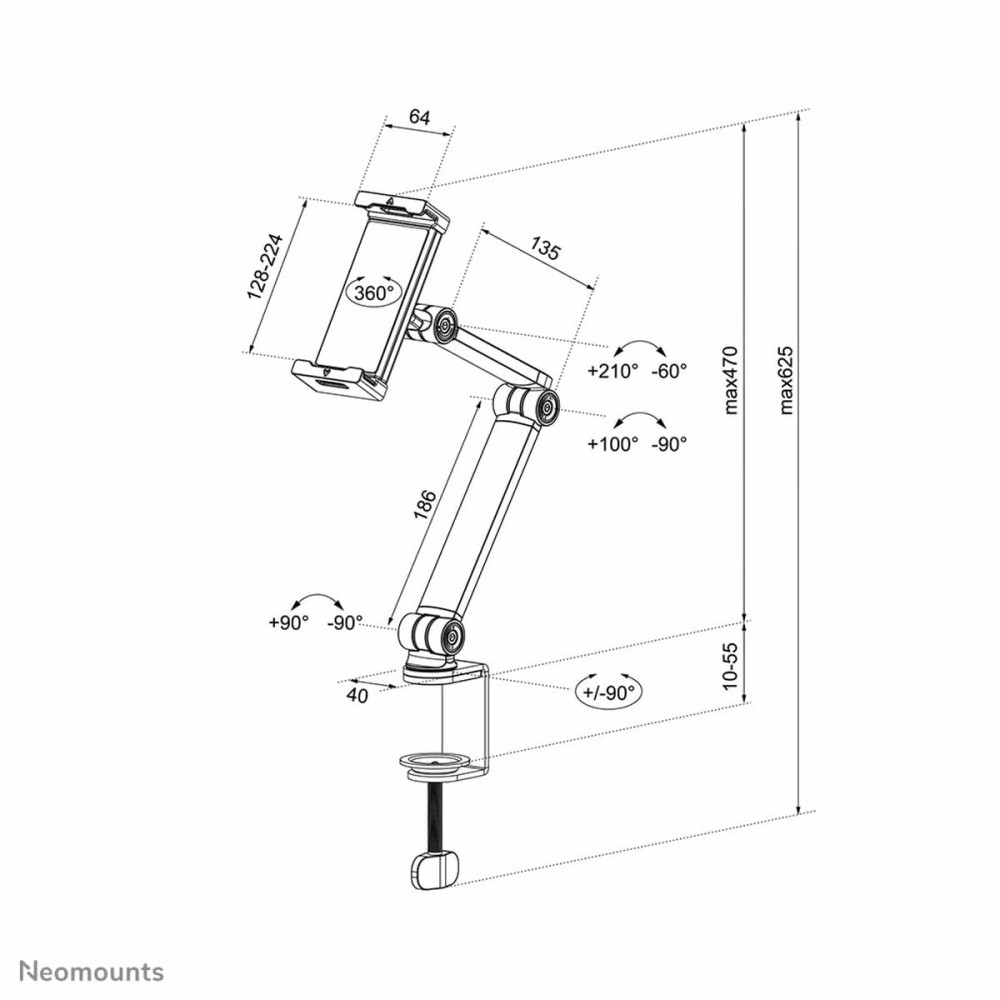 64

128-224

360°

135

+210° -60°

+100° -90°

186

+90° -90°

40

+/-90°

max470

max625

10-55

Neomounts