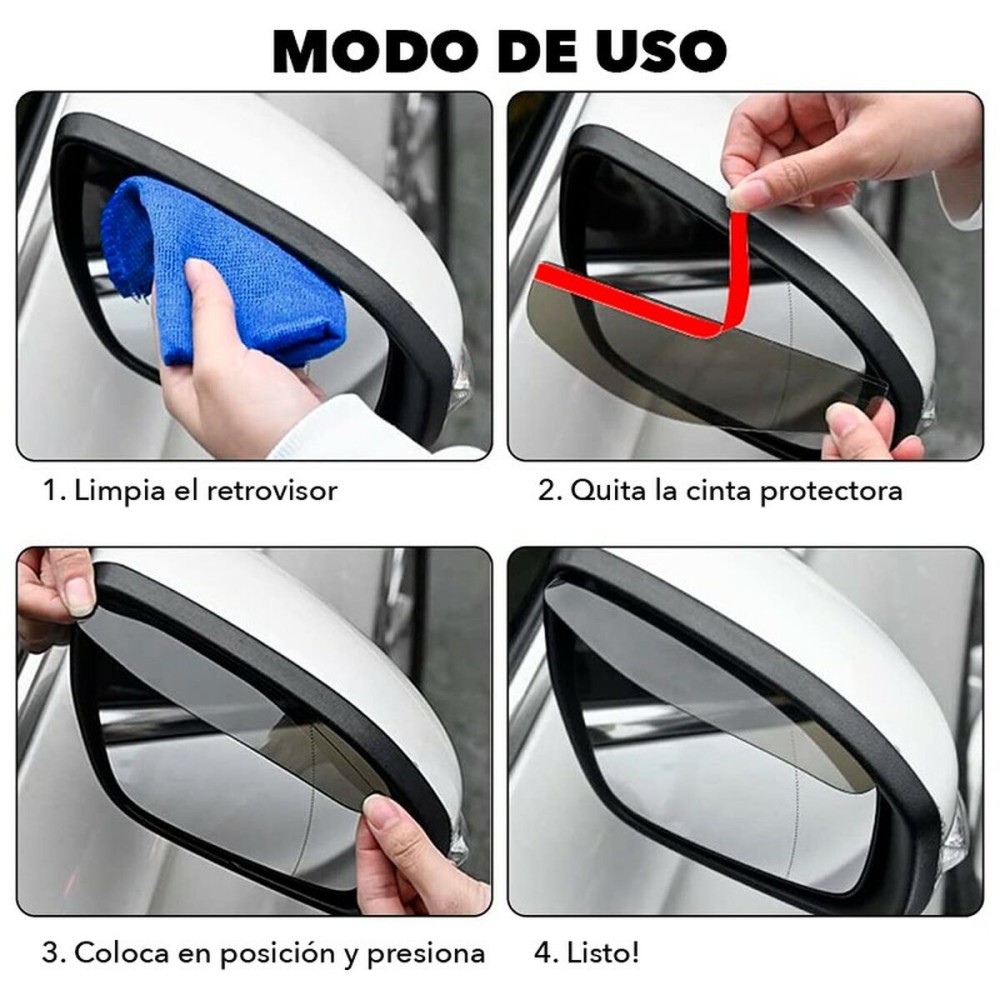 MODO DE USO

1. Limpia el retrovisor

2. Quita la cinta protectora

3. Coloca en posición y presiona

4. Listo!