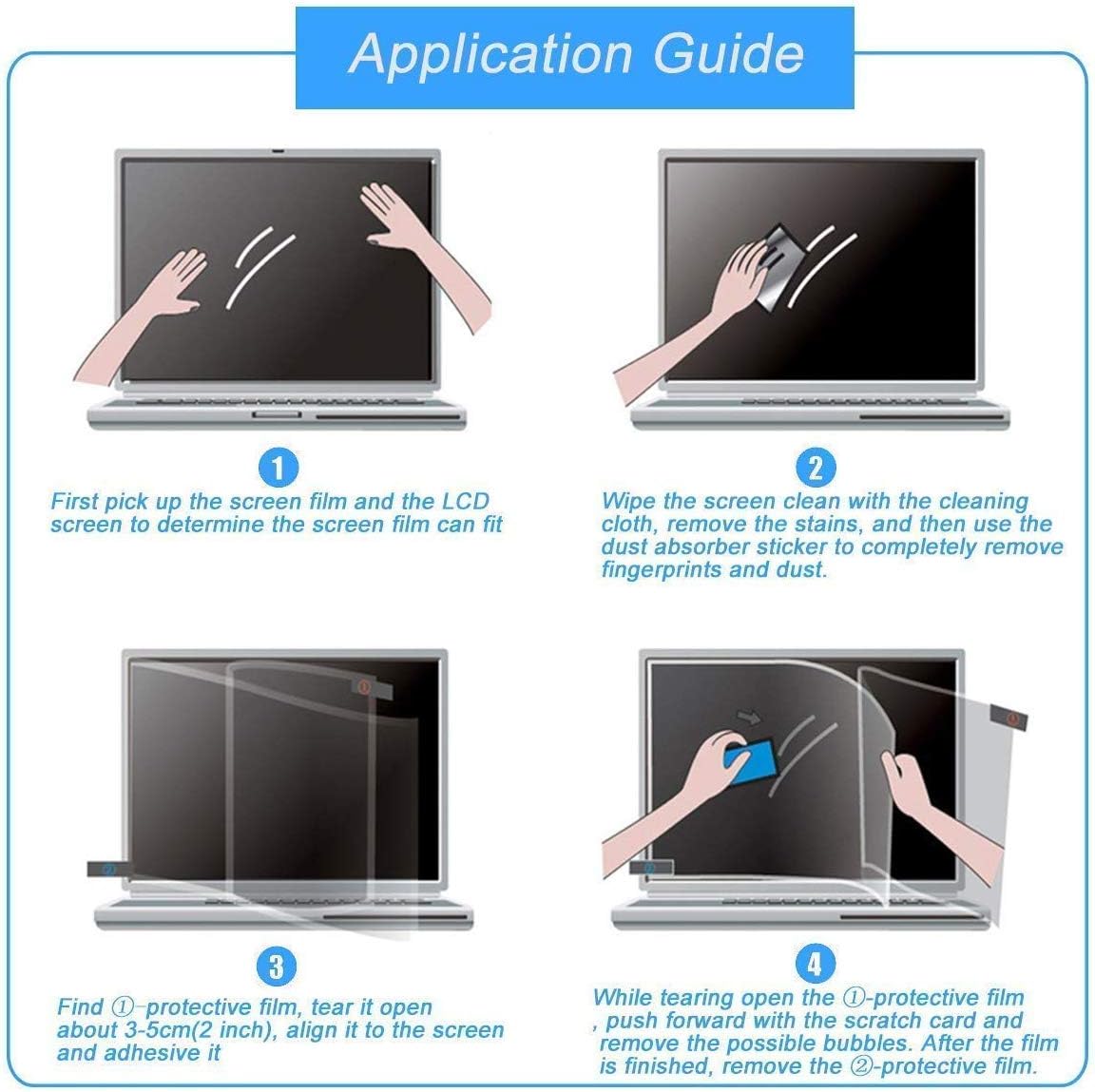 Application Guide

1
First pick up the screen film and the LCD screen to determine the screen film can fit

2
Wipe the screen clean with the cleaning cloth, remove the stains, and then use the dust absorber sticker to completely remove fingerprints and dust.

3
Find ①-protective film, tear it open about 3-5cm(2 inch), align it to the screen and adhesive it

4
While tearing open the ①-protective film , push forward with the scratch card and remove the possible bubbles. After the film is finished, remove the ②-protective film.